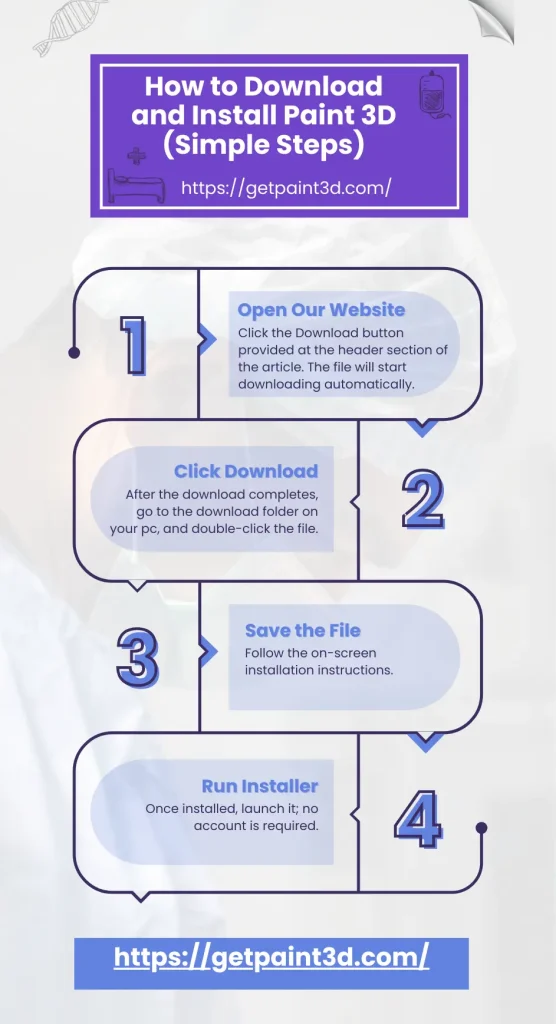 How to Download and Install Paint 3D (Simple Steps)

https://getpaint3d.com/

1

Open Our Website

Click the Download button provided at the header section of the article. The file will start downloading automatically.

Click Download

After the download completes, go to the download folder on your pc, and double-click the file.

2

3

Save the File

Follow the on-screen installation instructions.

Run Installer

Once installed, launch it; no account is required.

4

https://getpaint3d.com/